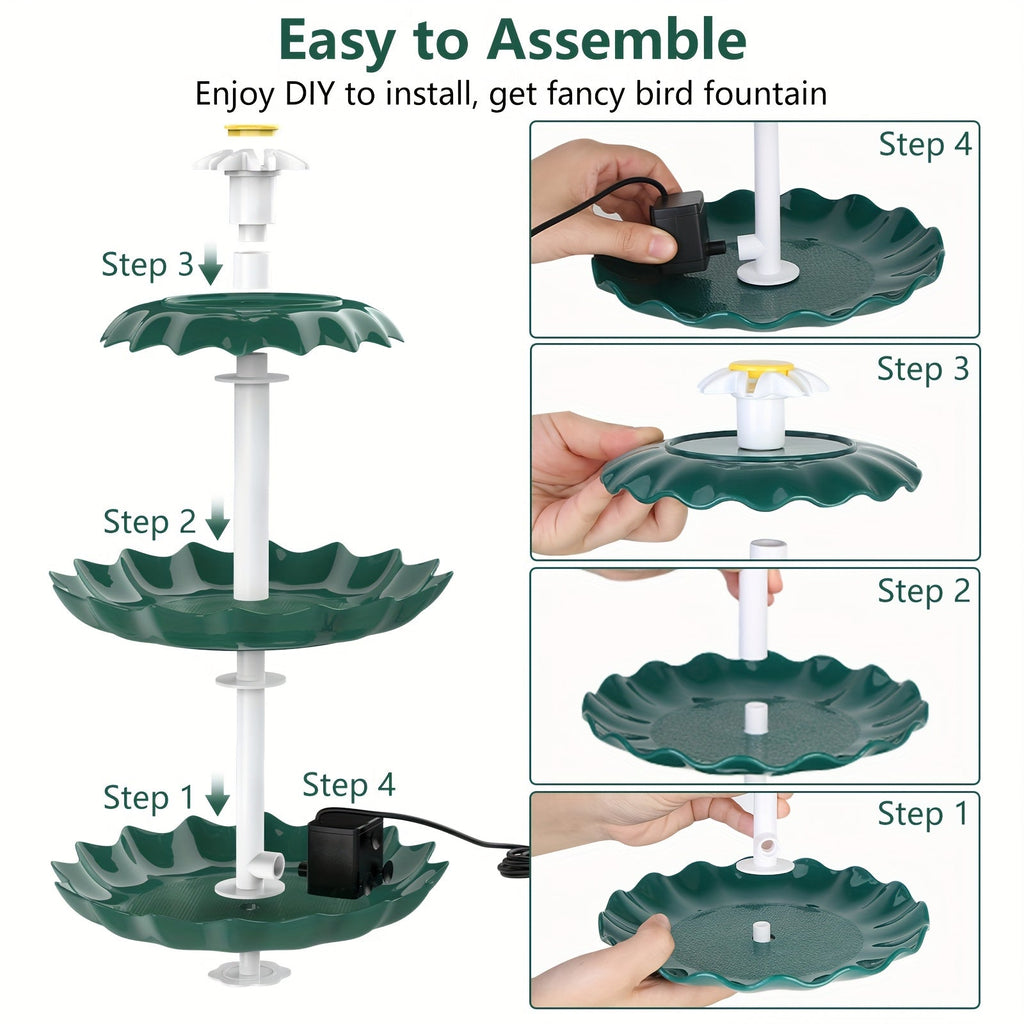 Easy to Assemble

Enjoy DIY to install, get fancy bird fountain

Step 3

Step 2

Step 1

Step 4

Step 4

Step 3

Step 2

Step 1